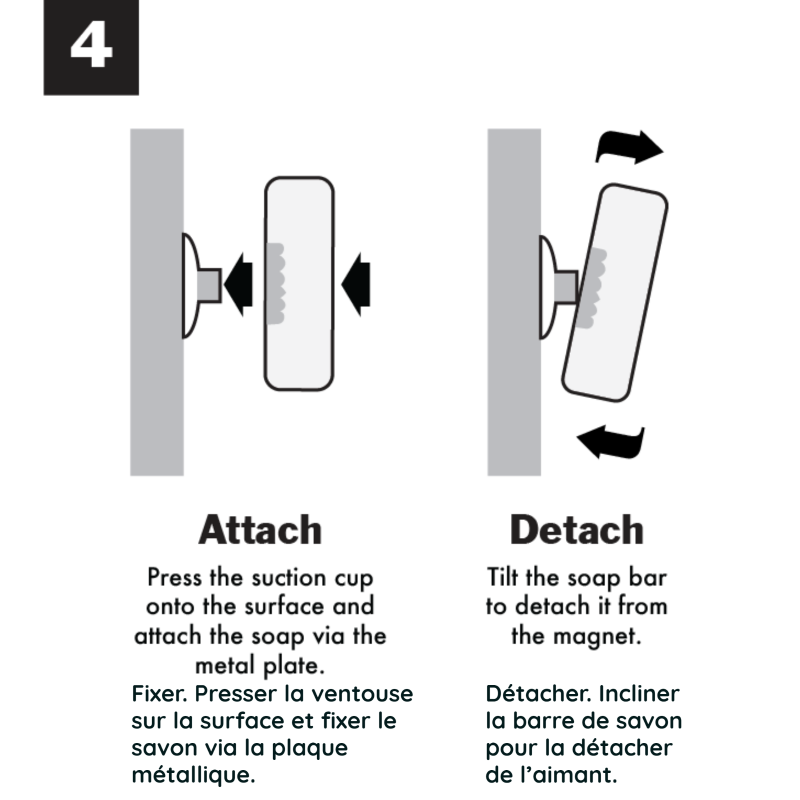 4

Attach

Press the suction cup onto the surface and attach the soap via the metal plate.

Fixer. Presser la ventouse sur la surface et fixer le savon via la plaque métallique.

Detach

Tilt the soap bar to detach it from the magnet.

Détacher. Incliner la barre de savon pour la détacher de l'aimant.